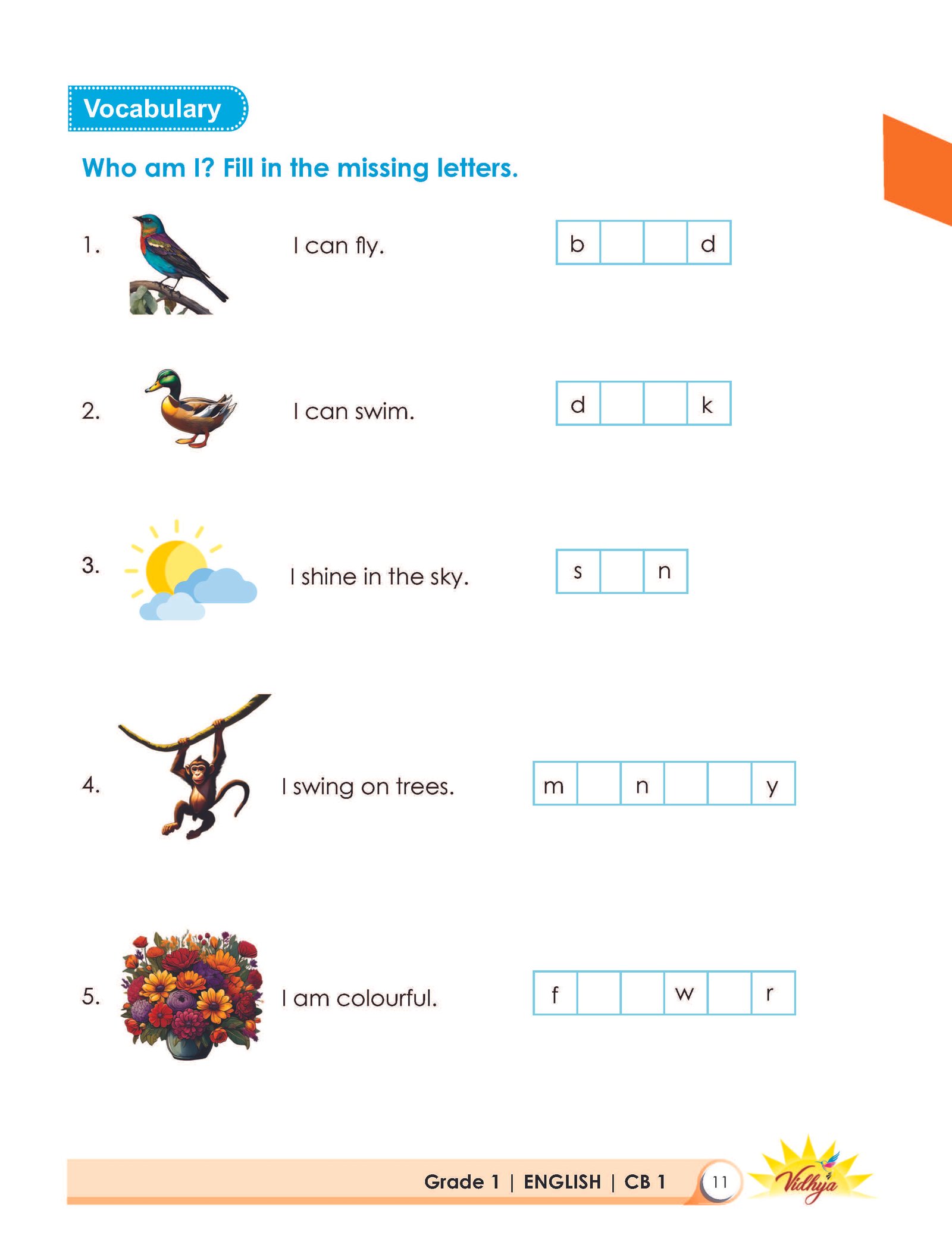 Vocabulary

Who am I? Fill in the missing letters.

1. I can fly.

| b | | | d |
|---|---|---|---|

2. I can swim.

| d | | | k |
|---|---|---|---|

3. I shine in the sky.

| s | | n |
|---|---|---|

4. I swing on trees.

| m | | n | | | y |
|---|---|---|---|---|---|

5. I am colourful.

| f | | | w | | r |
|---|---|---|---|---|---|

Grade 1 | ENGLISH | CB 1 11 Vidhya