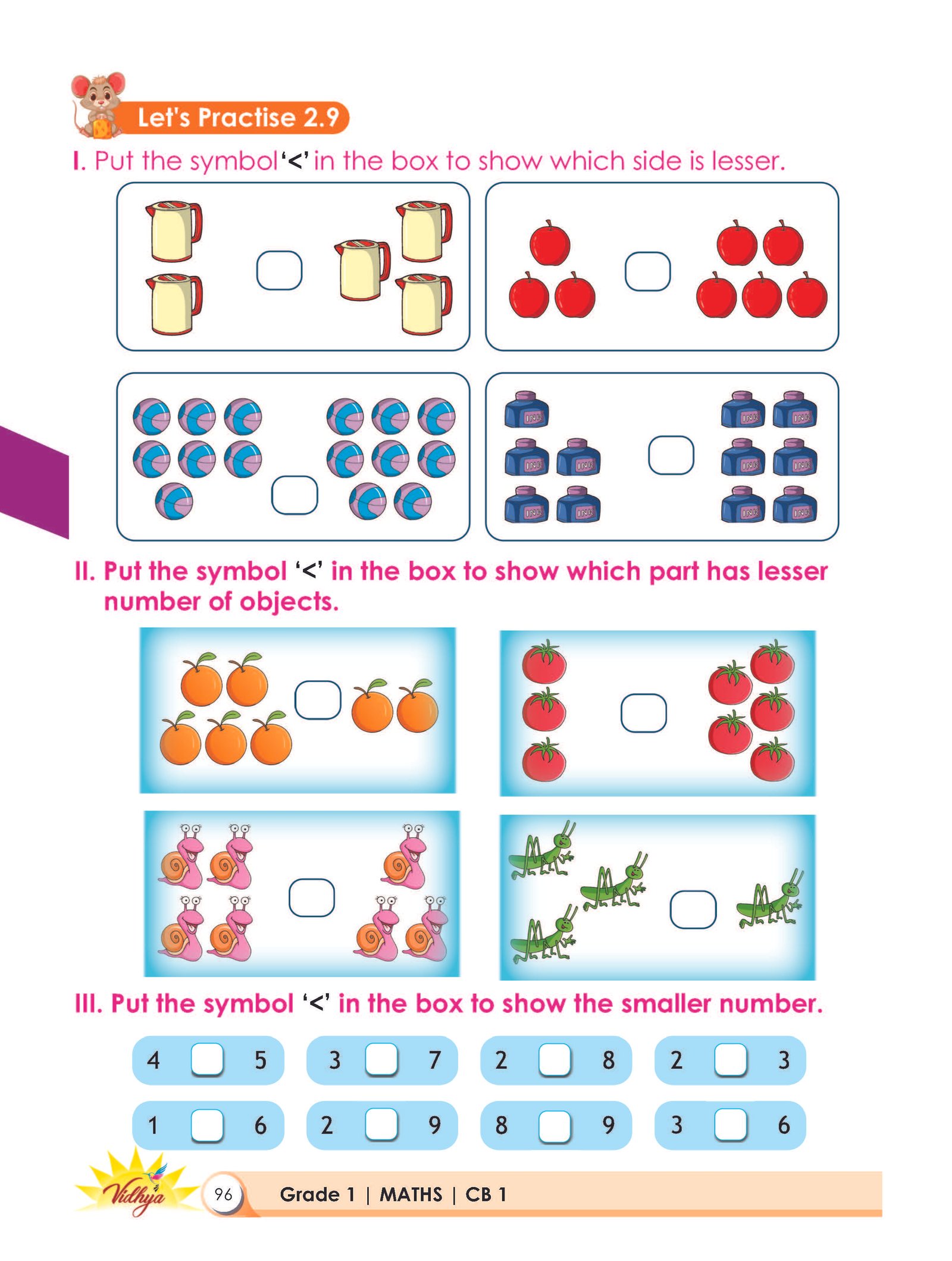 Let's Practise 2.9

I. Put the symbol '<' in the box to show which side is lesser.

INK INK INK INK INK INK INK INK INK INK INK

II. Put the symbol '<' in the box to show which part has lesser number of objects.

III. Put the symbol '<' in the box to show the smaller number.

4 5 3 7 2 8 2 3

1 6 2 9 8 9 3 6

Vidhya

96 Grade 1 | MATHS | CB 1