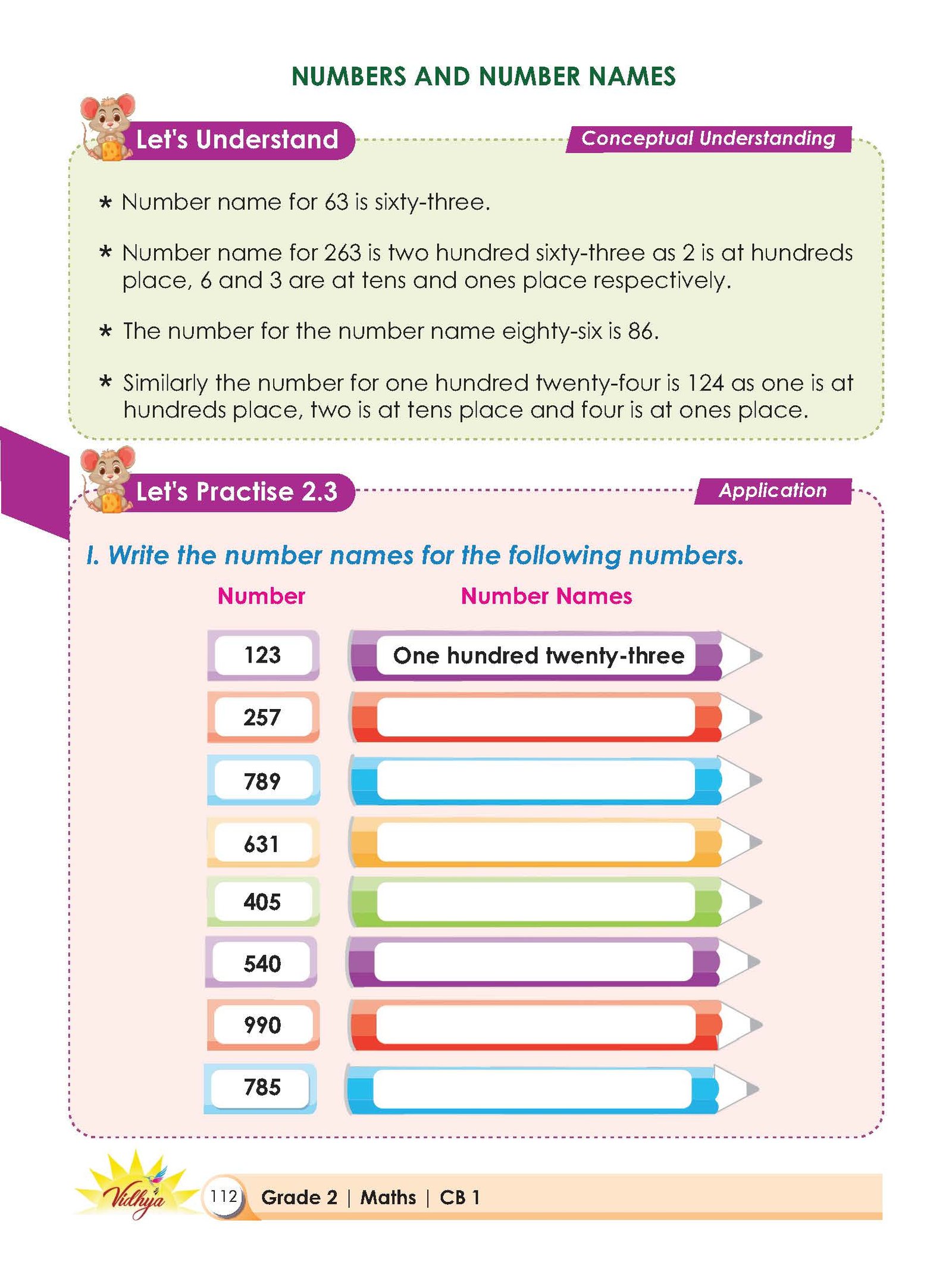 NUMBERS AND NUMBER NAMES

Let's Understand

Conceptual Understanding

* Number name for 63 is sixty-three.

* Number name for 263 is two hundred sixty-three as 2 is at hundreds place, 6 and 3 are at tens and ones place respectively.

* The number for the number name eighty-six is 86.

* Similarly the number for one hundred twenty-four is 124 as one is at hundreds place, two is at tens place and four is at ones place.

Let's Practise 2.3

Application

I. Write the number names for the following numbers.

| Number | Number Names |
|---|---|
| 123 | One hundred twenty-three |
| 257 | |
| 789 | |
| 631 | |
| 405 | |
| 540 | |
| 990 | |
| 785 | |

Vidhya

112 Grade 2 | Maths | CB 1