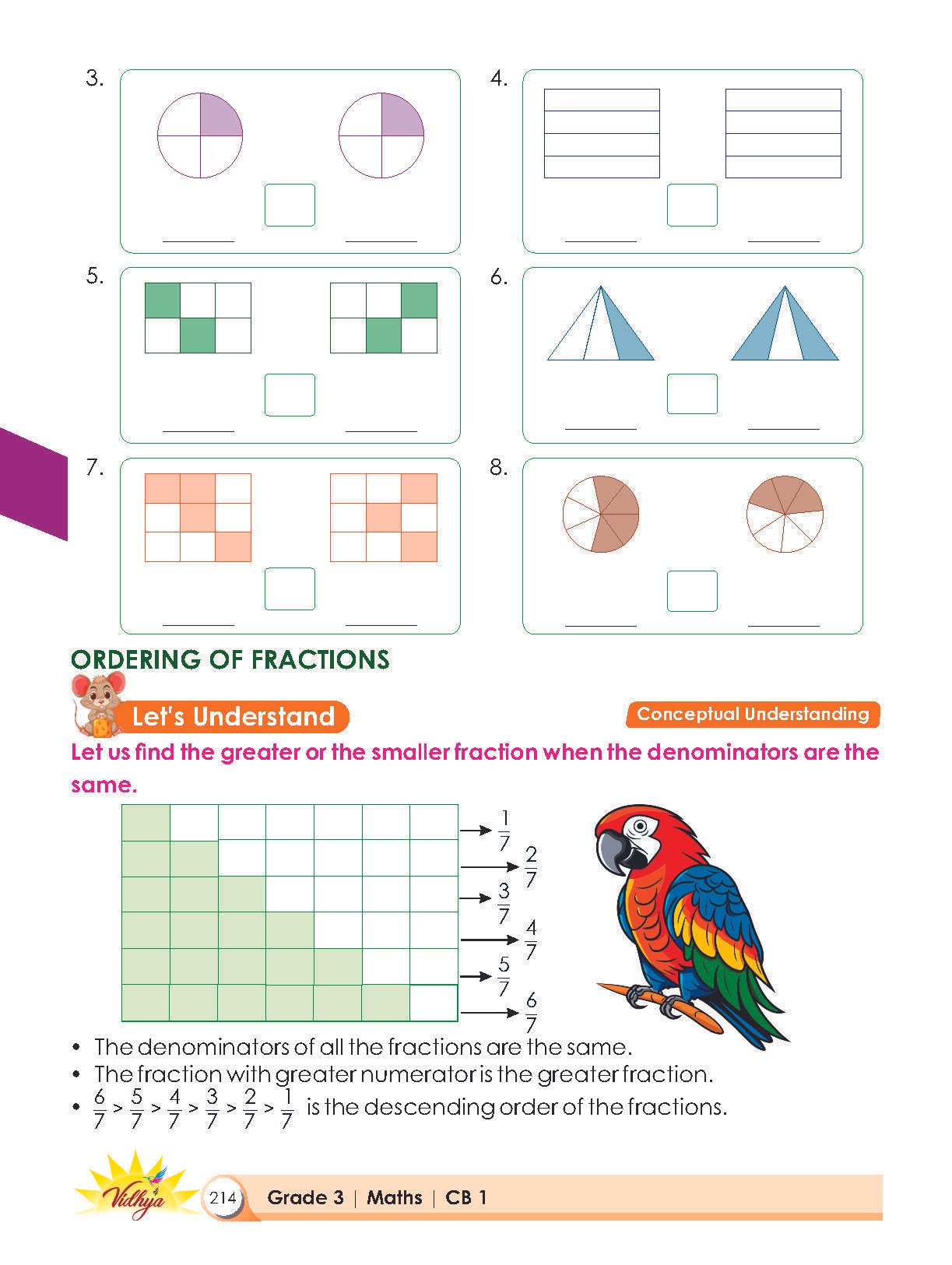 3.

4.

5.

6.

7.

8.

ORDERING OF FRACTIONS

Let's Understand

Conceptual Understanding

Let us find the greater or the smaller fraction when the denominators are the same.

$\frac{1}{7}$

$\frac{2}{7}$

$\frac{3}{7}$

$\frac{4}{7}$

$\frac{5}{7}$

$\frac{6}{7}$

• The denominators of all the fractions are the same.
• The fraction with greater numerator is the greater fraction.
• $\frac{6}{7} > \frac{5}{7} > \frac{4}{7} > \frac{3}{7} > \frac{2}{7} > \frac{1}{7}$ is the descending order of the fractions.

Vidhya

214 Grade 3 | Maths | CB 1