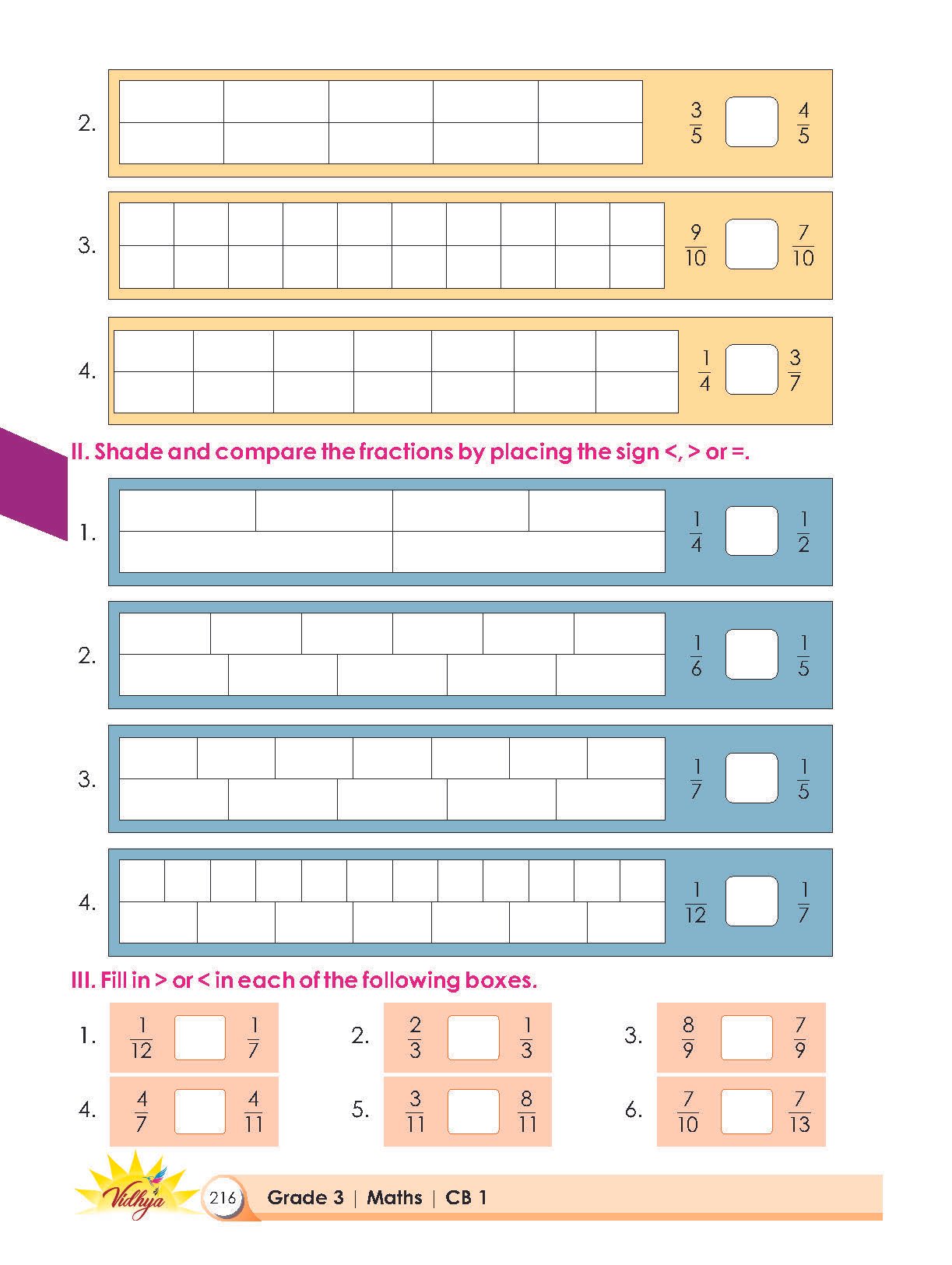 2. $\frac{3}{5}$ $\frac{4}{5}$

3. $\frac{9}{10}$ $\frac{7}{10}$

4. $\frac{1}{4}$ $\frac{3}{7}$

II. Shade and compare the fractions by placing the sign <, > or =.

1. $\frac{1}{4}$ $\frac{1}{2}$

2. $\frac{1}{6}$ $\frac{1}{5}$

3. $\frac{1}{7}$ $\frac{1}{5}$

4. $\frac{1}{12}$ $\frac{1}{7}$

III. Fill in > or < in each of the following boxes.

1. $\frac{1}{12}$ $\frac{1}{7}$

2. $\frac{2}{3}$ $\frac{1}{3}$

3. $\frac{8}{9}$ $\frac{7}{9}$

4. $\frac{4}{7}$ $\frac{4}{11}$

5. $\frac{3}{11}$ $\frac{8}{11}$

6. $\frac{7}{10}$ $\frac{7}{13}$

Vidhya

216 Grade 3 | Maths | CB 1