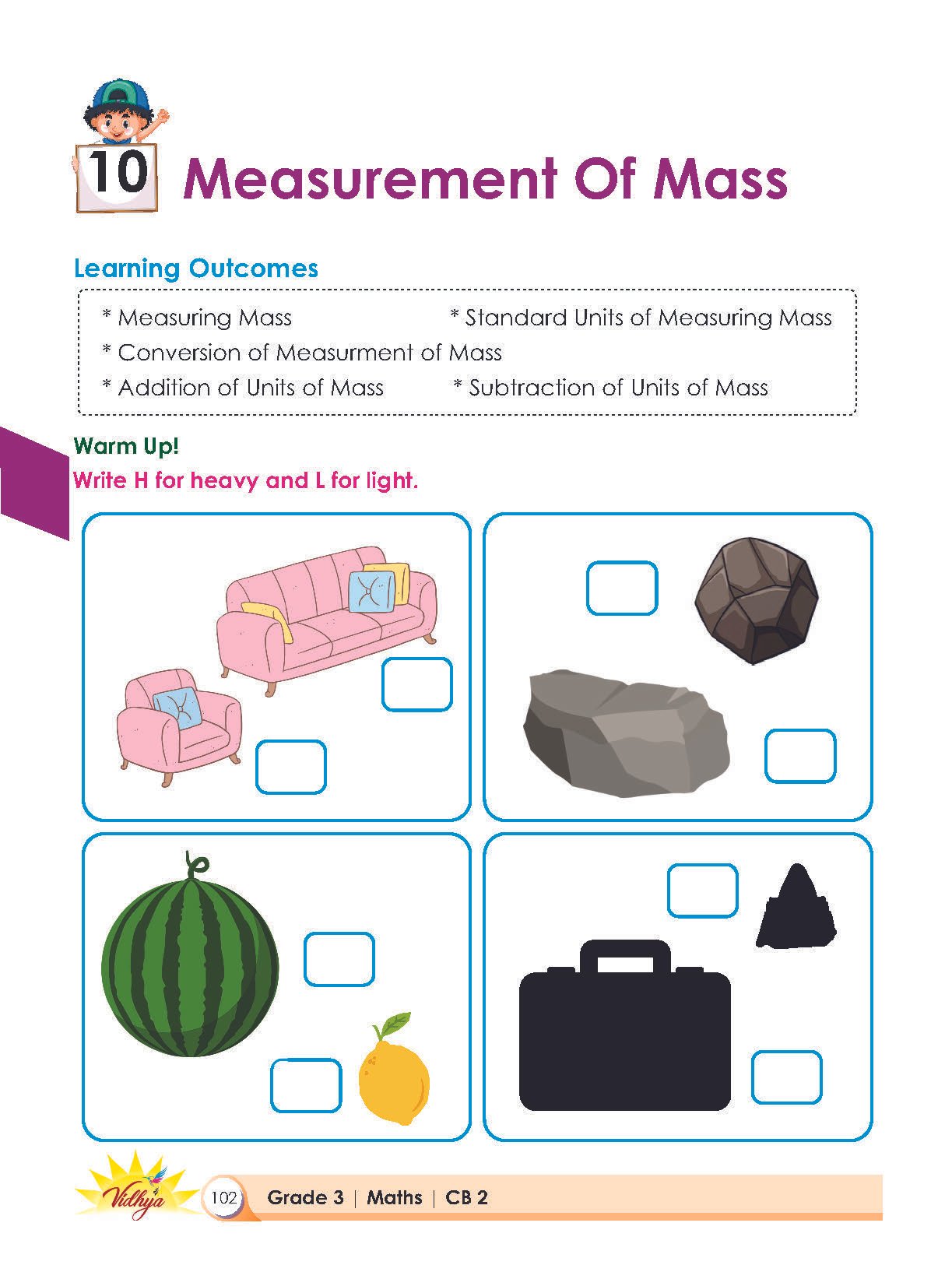 10 Measurement Of Mass

Learning Outcomes

* Measuring Mass
* Standard Units of Measuring Mass
* Conversion of Measurment of Mass
* Addition of Units of Mass
* Subtraction of Units of Mass

Warm Up!

Write H for heavy and L for light.

Vidhya

102 Grade 3 | Maths | CB 2