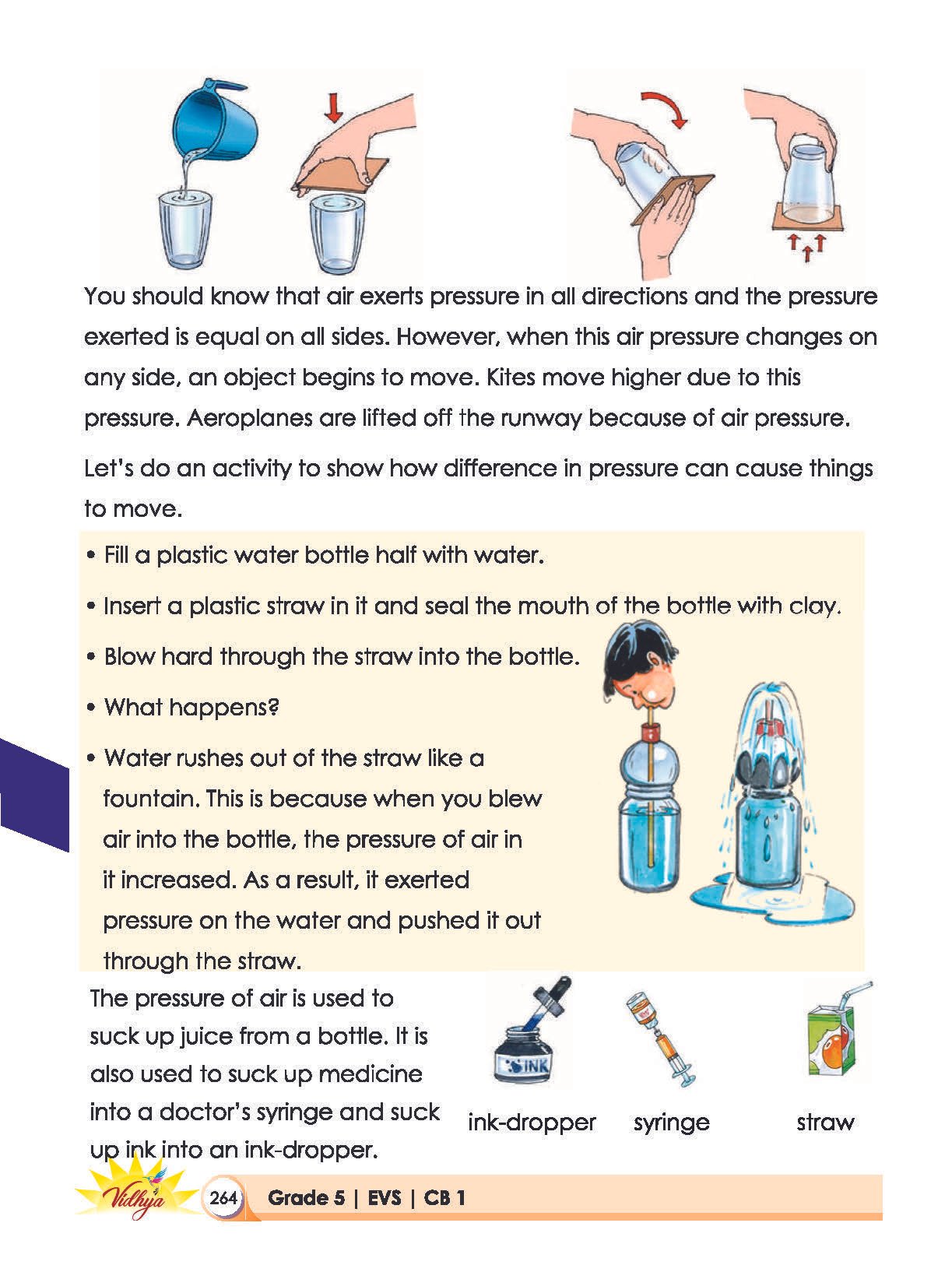 You should know that air exerts pressure in all directions and the pressure exerted is equal on all sides. However, when this air pressure changes on any side, an object begins to move. Kites move higher due to this pressure. Aeroplanes are lifted off the runway because of air pressure.

Let's do an activity to show how difference in pressure can cause things to move.

• Fill a plastic water bottle half with water.

• Insert a plastic straw in it and seal the mouth of the bottle with clay.

• Blow hard through the straw into the bottle.

• What happens?

• Water rushes out of the straw like a fountain. This is because when you blew air into the bottle, the pressure of air in it increased. As a result, it exerted pressure on the water and pushed it out through the straw.

The pressure of air is used to suck up juice from a bottle. It is also used to suck up medicine into a doctor's syringe and suck up ink into an ink-dropper.

INK

ink-dropper

syringe

straw

Vidhya

264

Grade 5 | EVS | CB 1