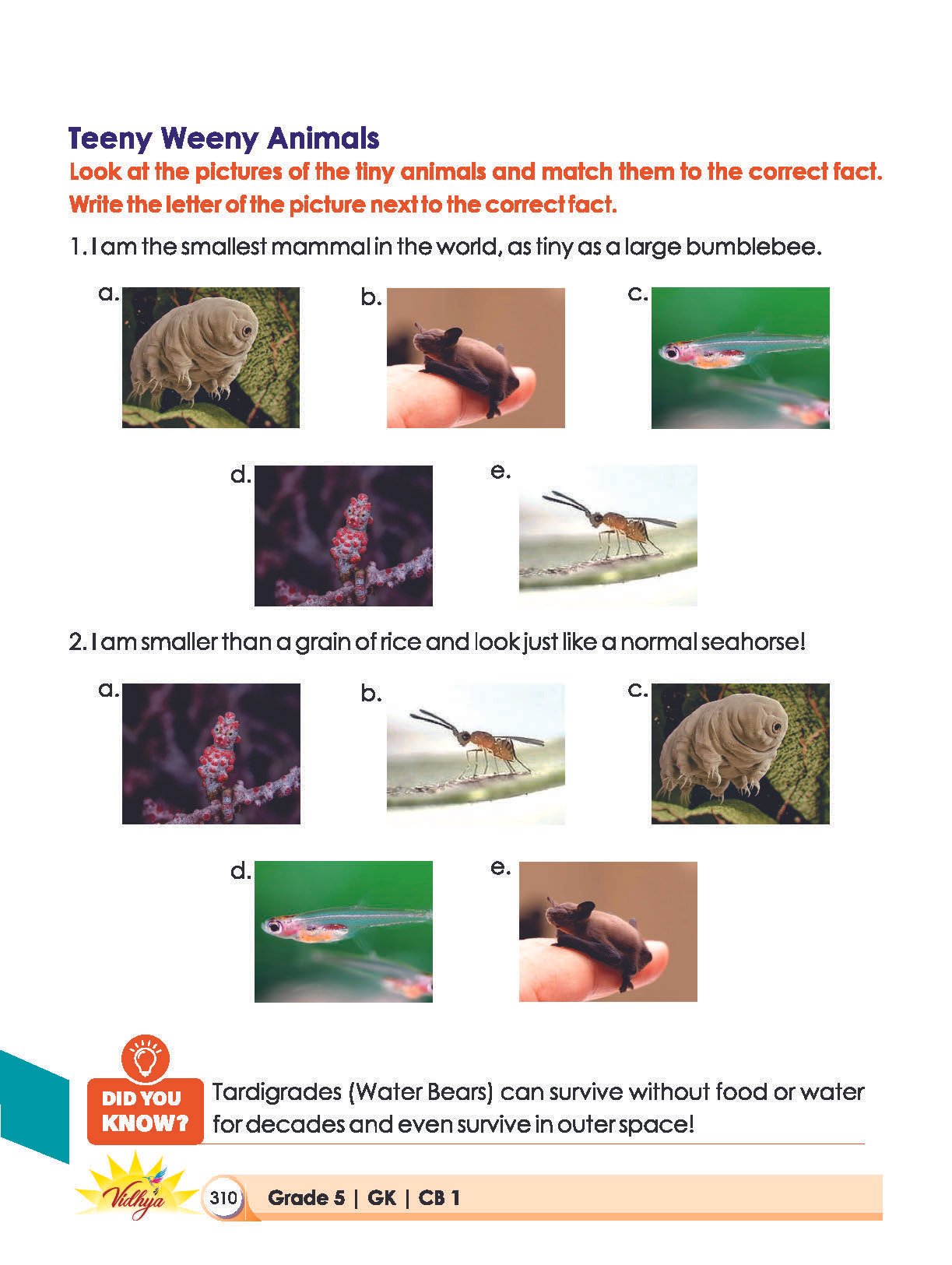 Teeny Weeny Animals

Look at the pictures of the tiny animals and match them to the correct fact. Write the letter of the picture next to the correct fact.

1. I am the smallest mammal in the world, as tiny as a large bumblebee.

a.

b.

c.

d.

e.

2. I am smaller than a grain of rice and look just like a normal seahorse!

a.

b.

c.

d.

e.

DID YOU KNOW?

Tardigrades (Water Bears) can survive without food or water for decades and even survive in outer space!

Vidhya

310 Grade 5 | GK | CB 1